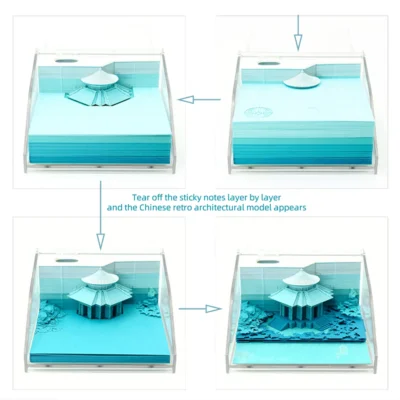 Tear off the sticky notes layer by layer
and the Chinese retro architectural model appears