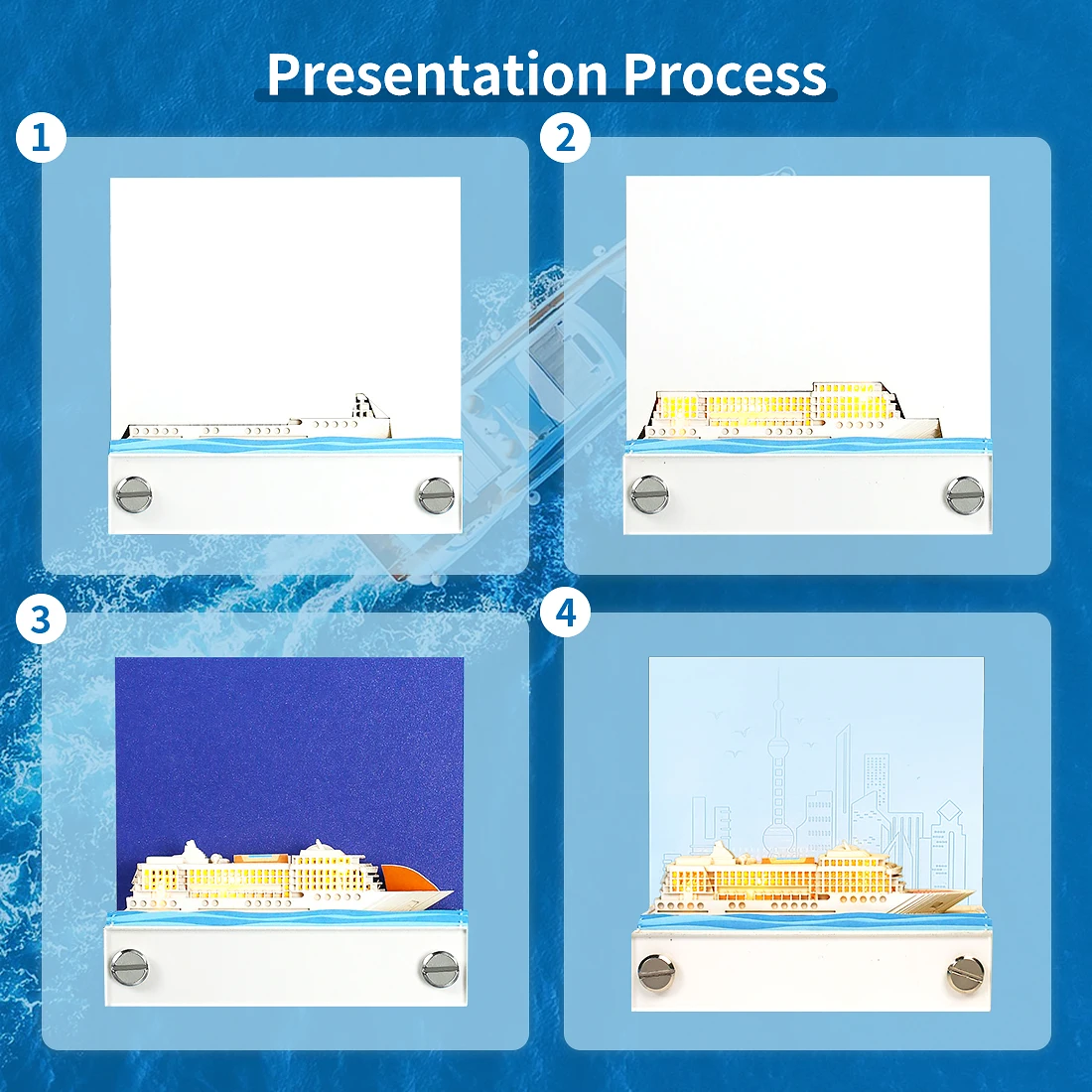 Presentation Process

1

2

3

4