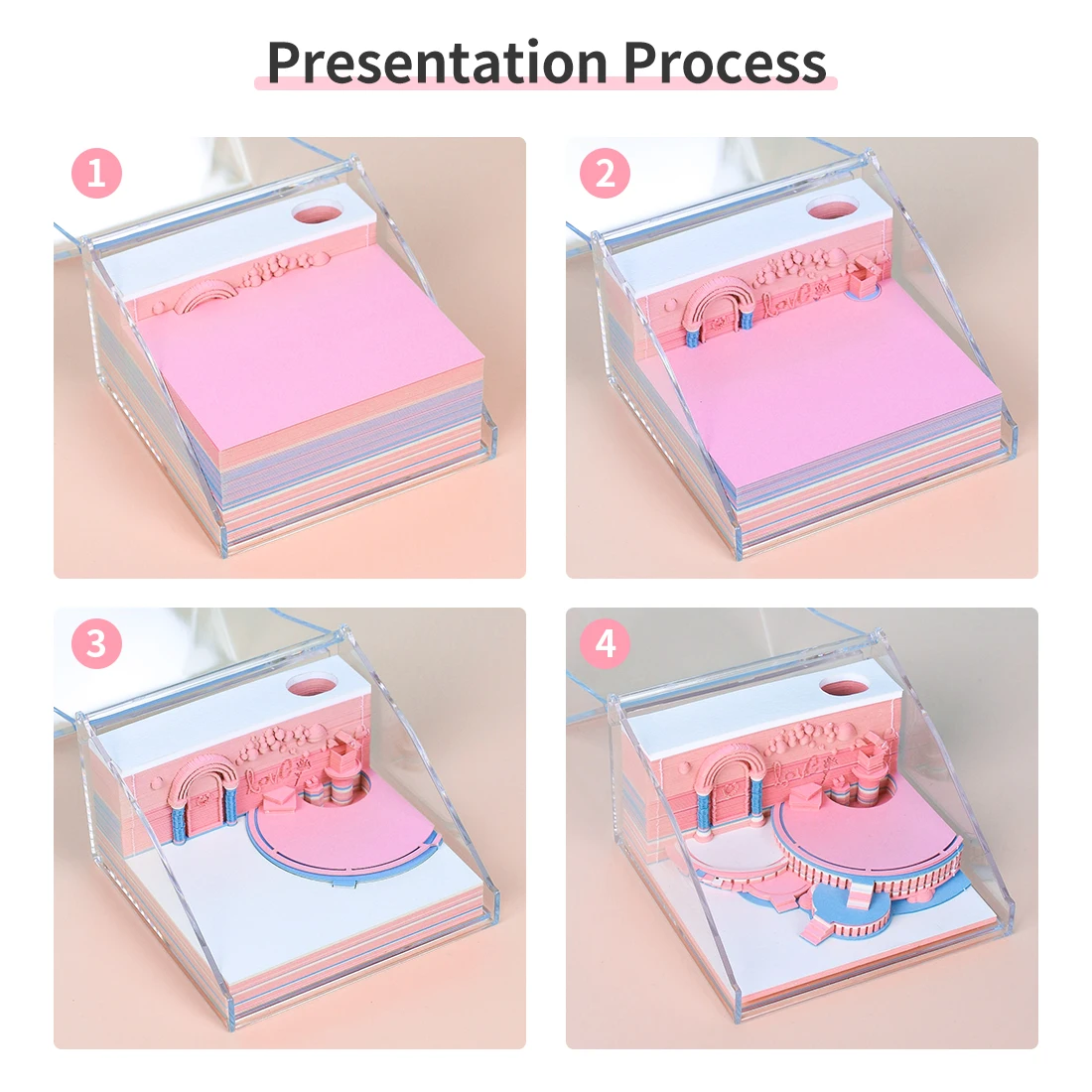 Presentation Process

1

2

3

4