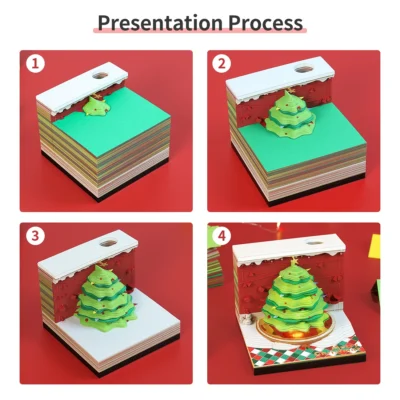 Presentation Process

1

2

3

4