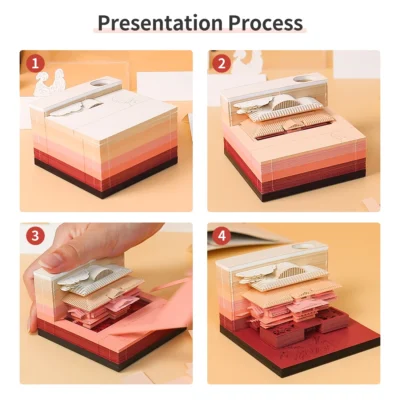 Presentation Process

1

2

3

4