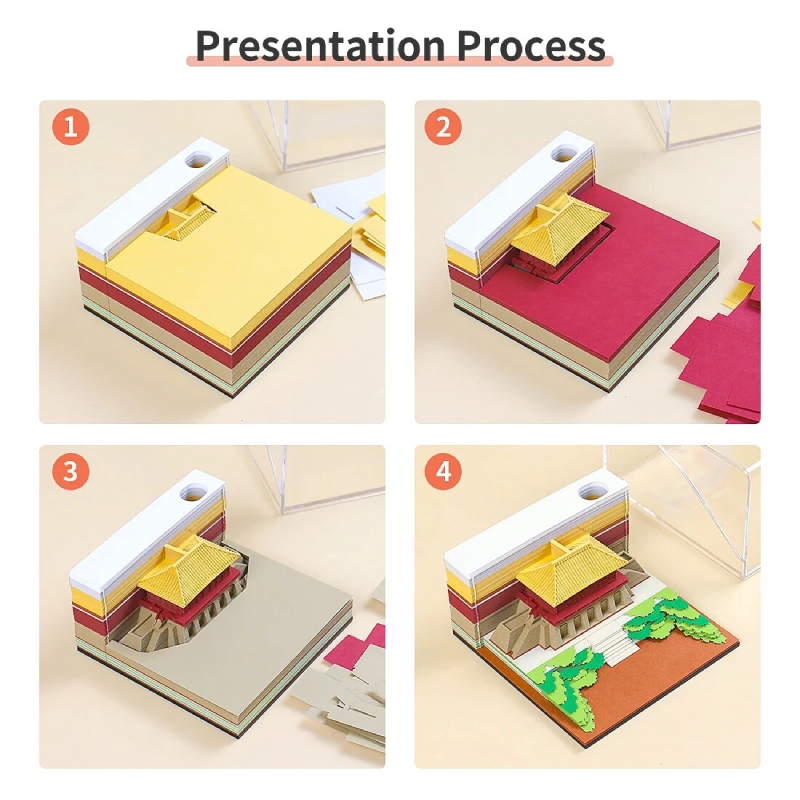 Presentation Process

1

2

3

4