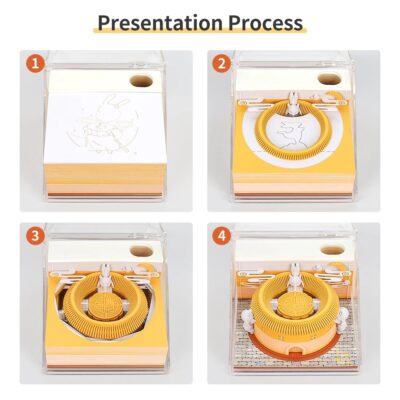 Presentation Process

1

2

3

4