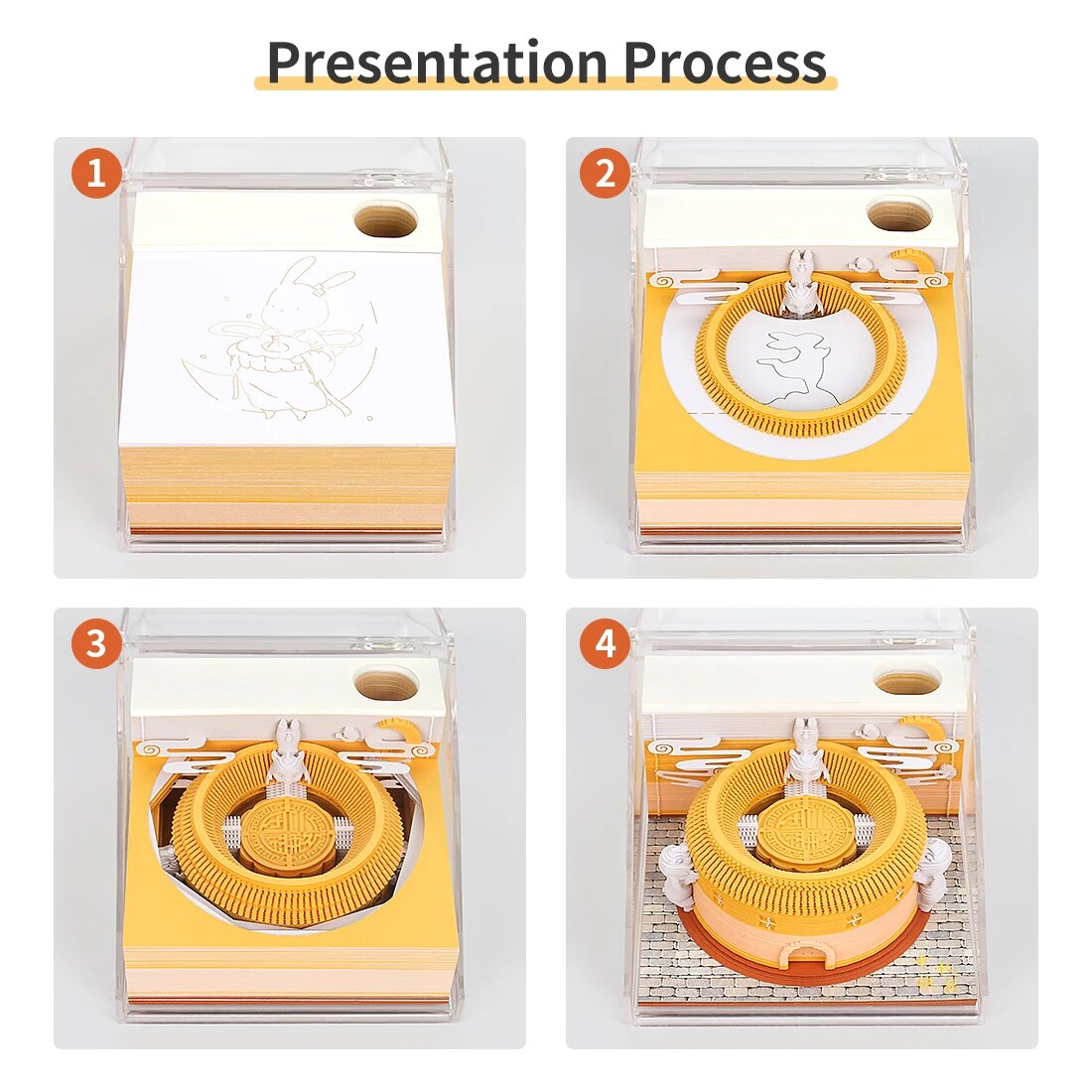 Presentation Process

1

2

3

4