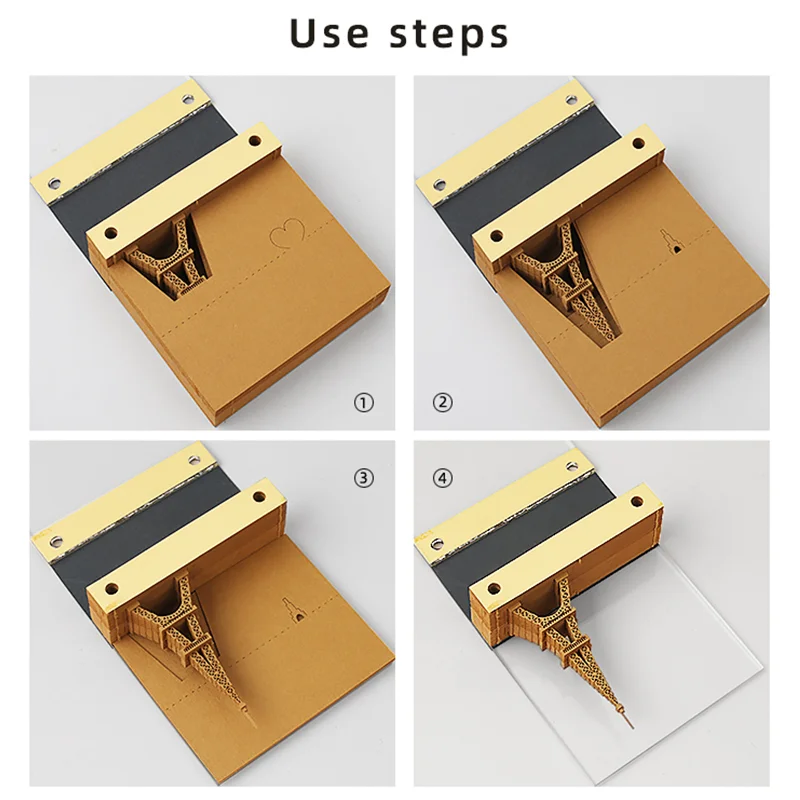 Use steps

①

②

③

④