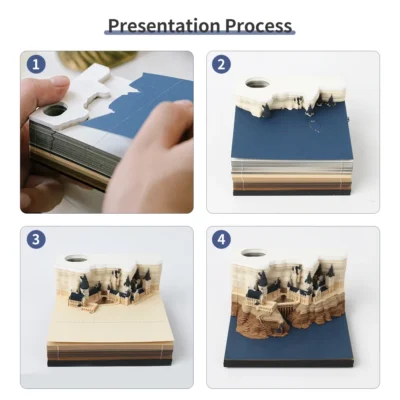 Presentation Process

1

2

3

4