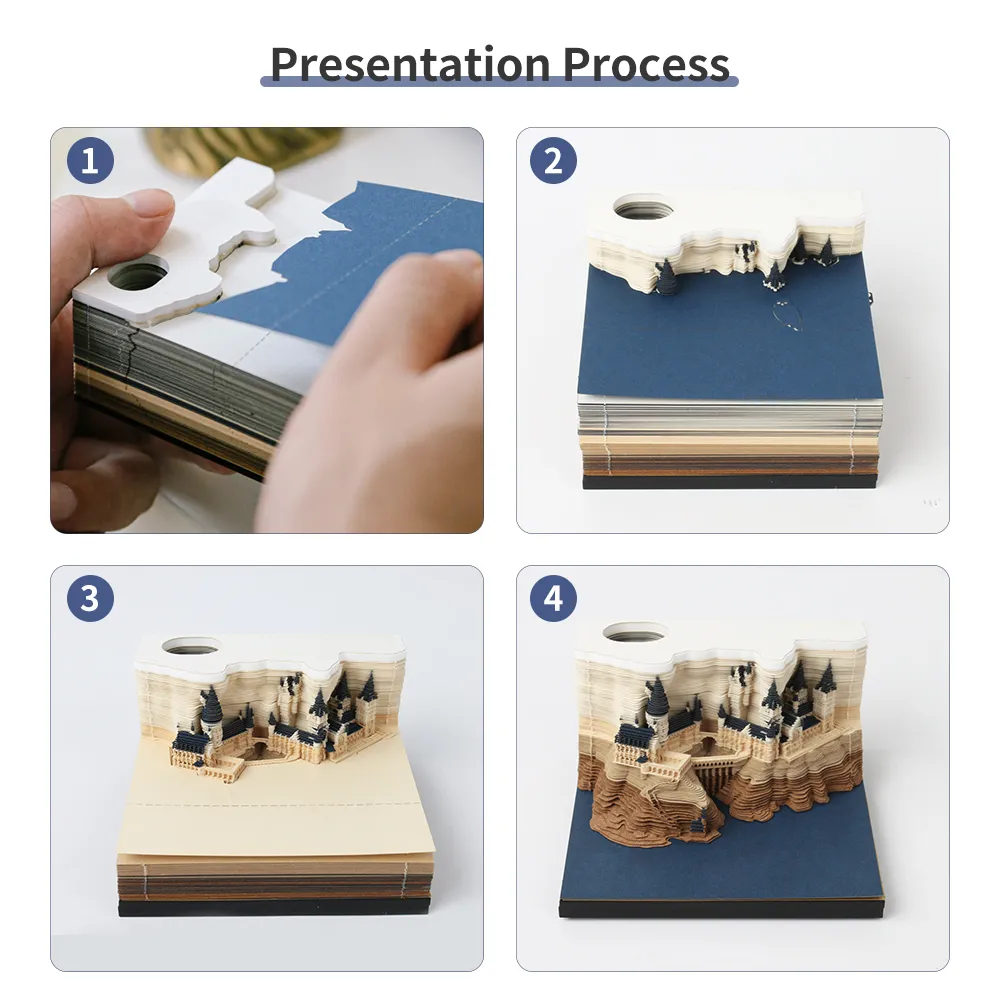 Presentation Process

1

2

3

4