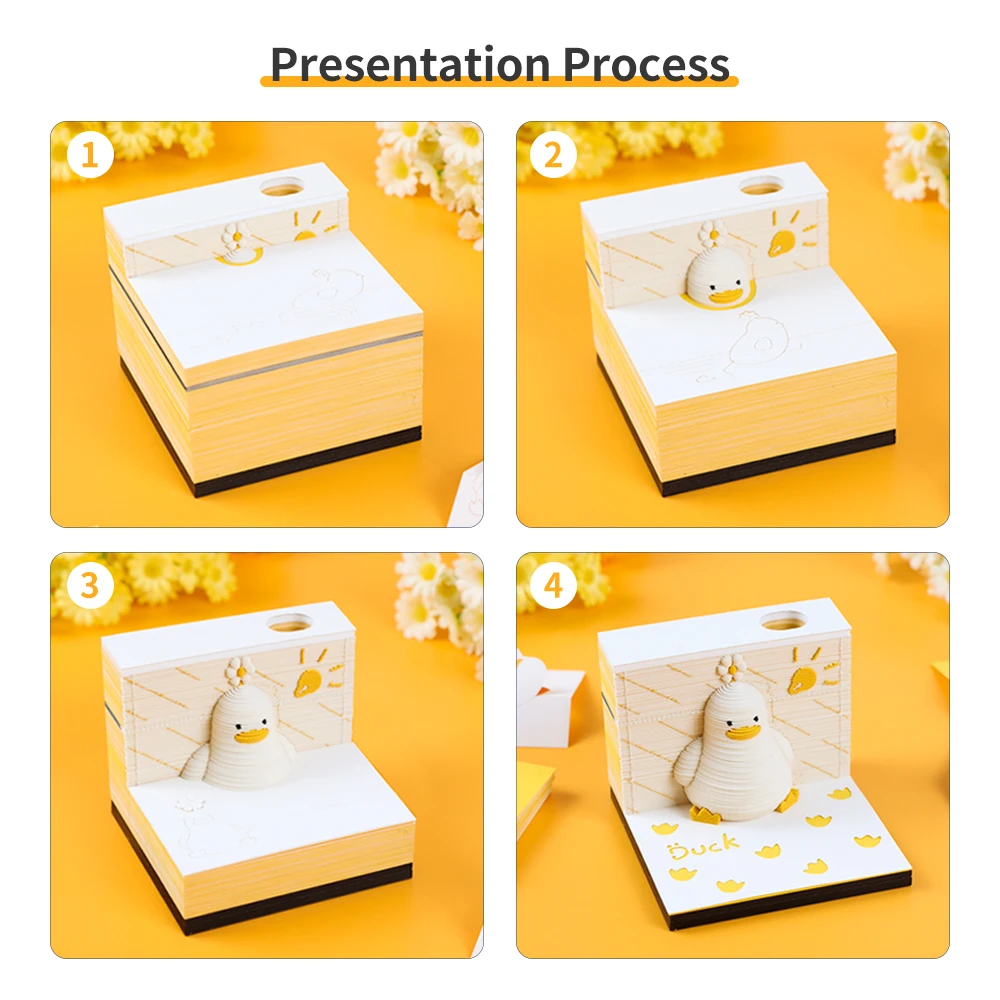 Presentation Process

1

2

3

4

Duck