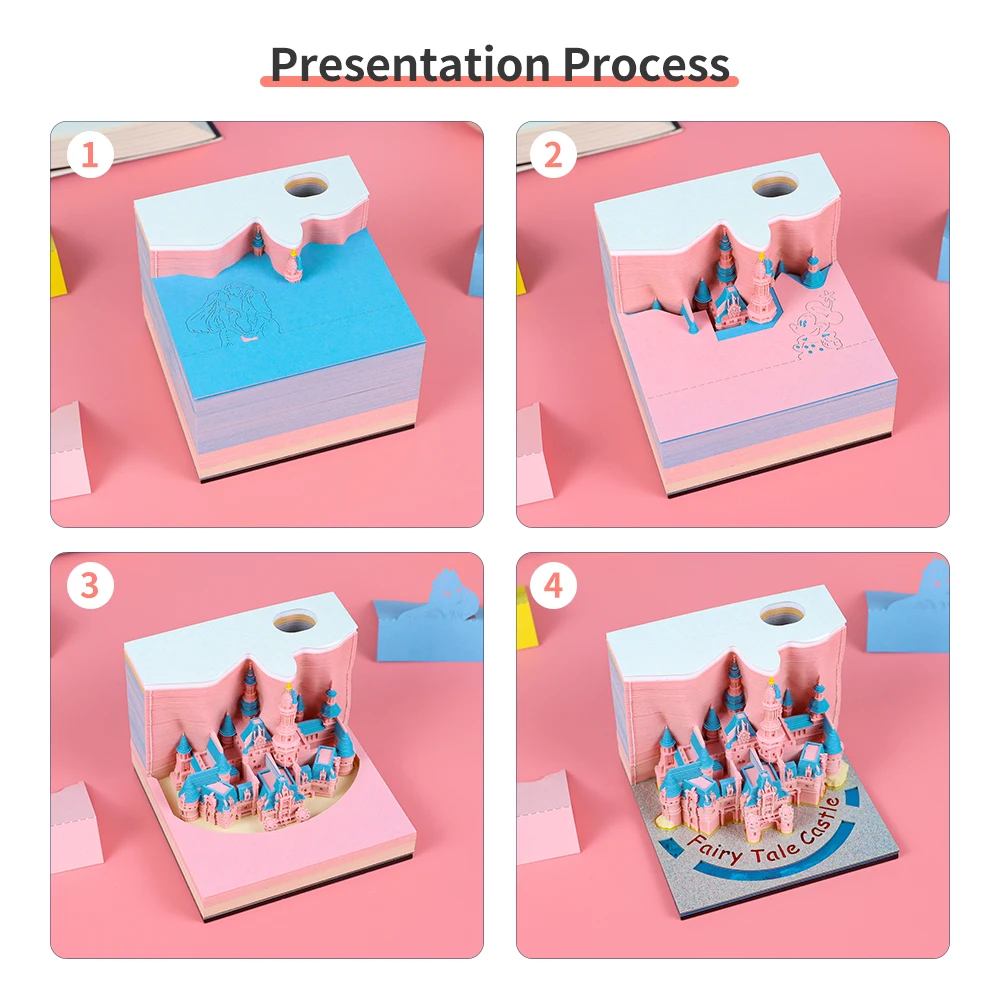 Presentation Process

1

2

3

4

Fairy Tale Castle